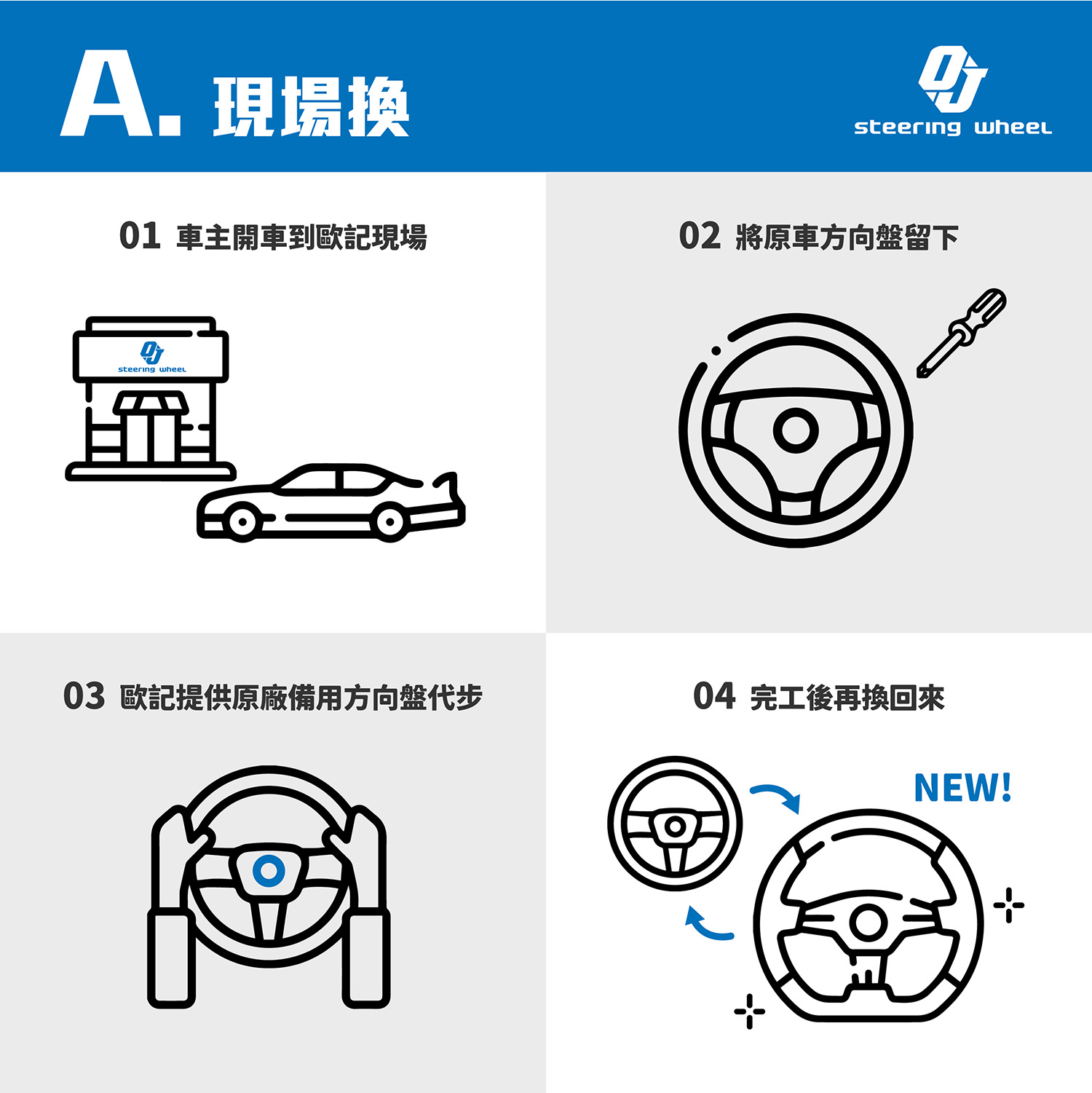 A. 現場換

OJ
steering wheel

01 車主開車到歐記現場

OJ
steering wheel

02 將原車方向盤留下

03 歐記提供原廠備用方向盤代步

04 完工後再換回來

NEW!